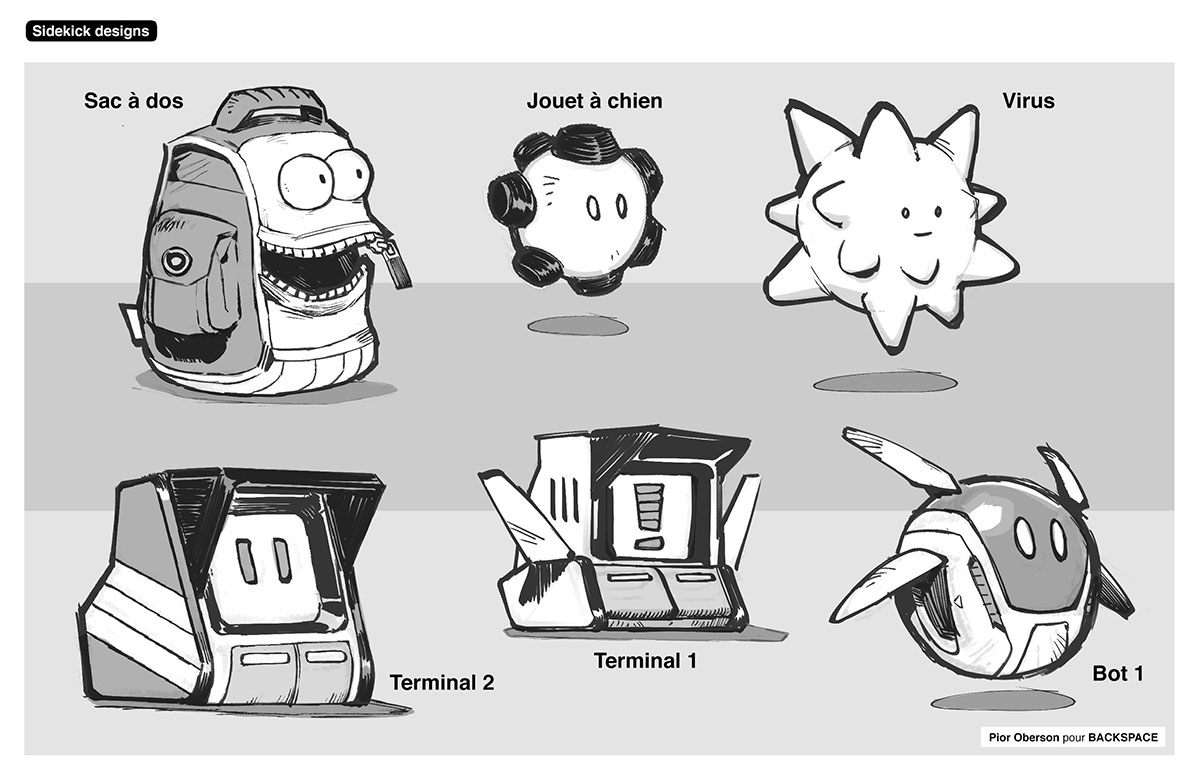 Sidekick designs

Sac à dos

Jouet à chien

Virus

Terminal 2

Terminal 1

Bot 1

Pior Oberson pour BACKSPACE